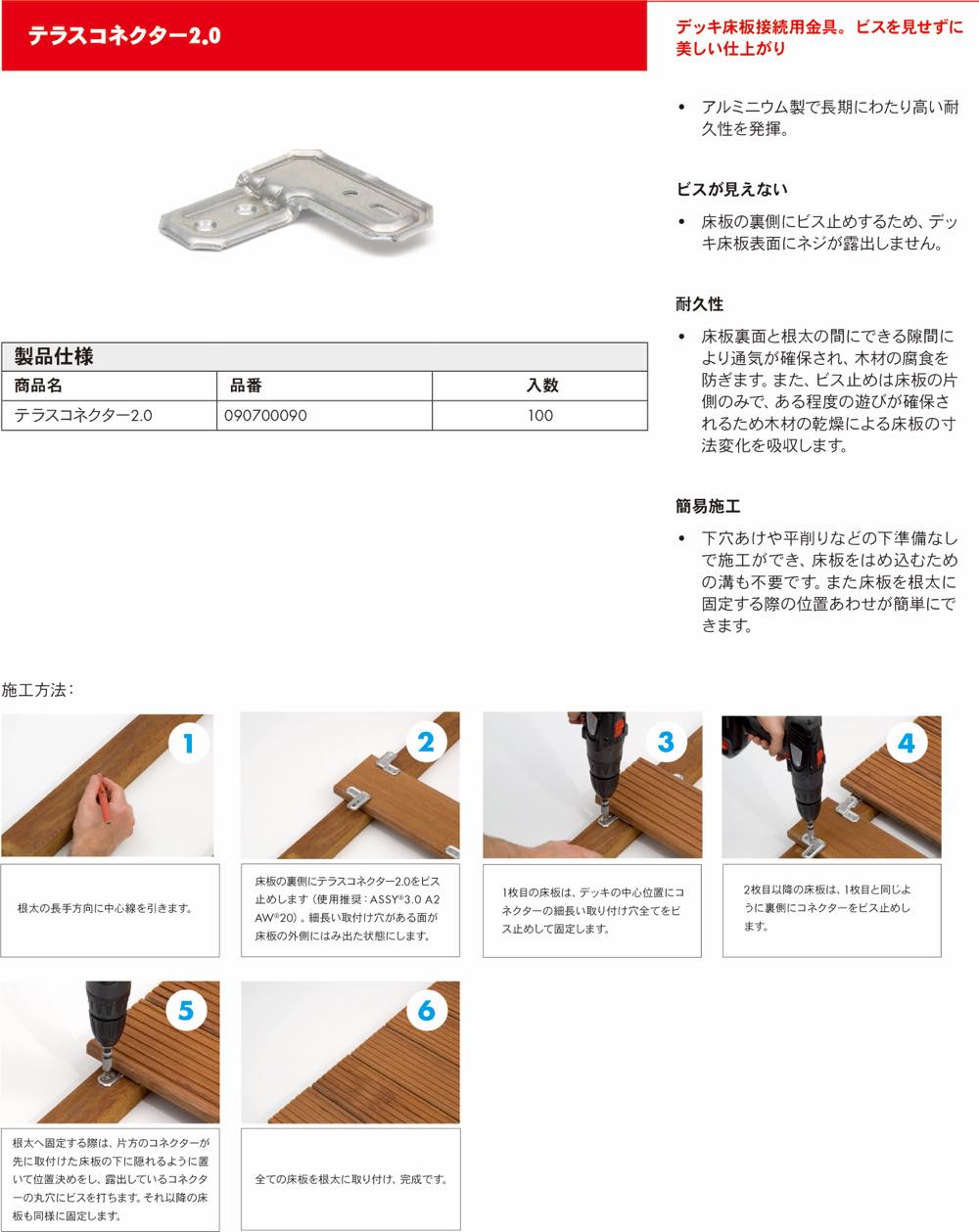 テラスコネクター2.0

デッキ床板接続用金具。ビスを見せずに美しい仕上がり

• アルミニウム製で長期にわたり高い耐久性を発揮。

ビスが見えない

• 床板の裏側にビス止めするため、デッキ床板表面にネジが露出しません。

耐久性

• 床板裏面と根太の間にできる隙間により通気が確保され、木材の腐食を防ぎます。また、ビス止めは床板の片側のみで、ある程度の遊びが確保されるため木材の乾燥による床板の寸法変化を吸収します。

簡易施工

• 下穴あけや平削りなどの下準備なしで施工ができ、床板をはめ込むための溝も不要です。また床板を根太に固定する際の位置あわせが簡単にできます。

製品仕様

| 商品名 | 品番 | 入数 |
|---|---|---|
| テラスコネクター2.0 | 090700090 | 100 |

施工方法：

1
根太の長手方向に中心線を引きます。

2
床板の裏側にテラスコネクター2.0をビス止めします（使用推奨：ASSY®3.0 A2 AW®20）。細長い取付け穴がある面が床板の外側にはみ出た状態にします。

3
1枚目の床板は、デッキの中心位置にコネクターの細長い取り付け穴全てをビス止めして固定します。

4
2枚目以降の床板は、1枚目と同じように裏側にコネクターをビス止めします。

5
根太へ固定する際は、片方のコネクターが先に取付けた床板の下に隠れるように置いて位置決めをし、露出しているコネクターの丸穴にビスを打ちます。それ以降の床板も同様に固定します。

6
全ての床板を根太に取り付け、完成です。