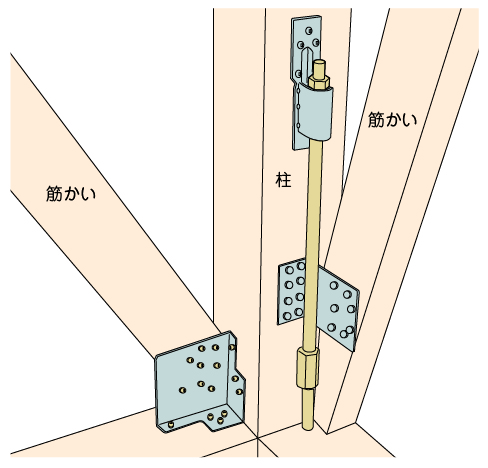 筋かい

柱

筋かい